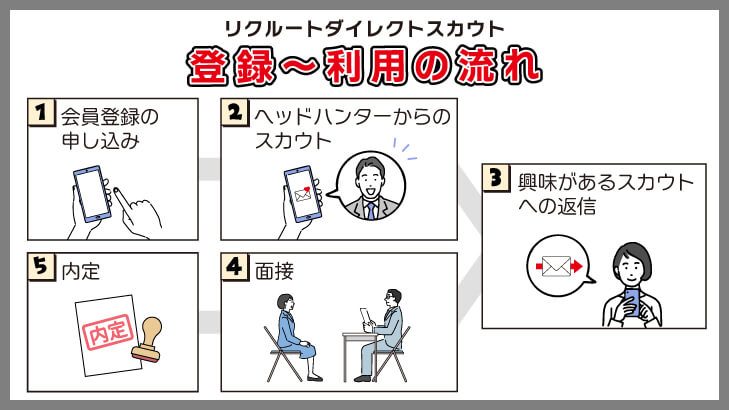 リクルートダイレクトスカウト
登録～利用の流れ

1 会員登録の申し込み

2 ヘッドハンターからのスカウト

3 興味があるスカウトへの返信

4 面接

5 内定

内定