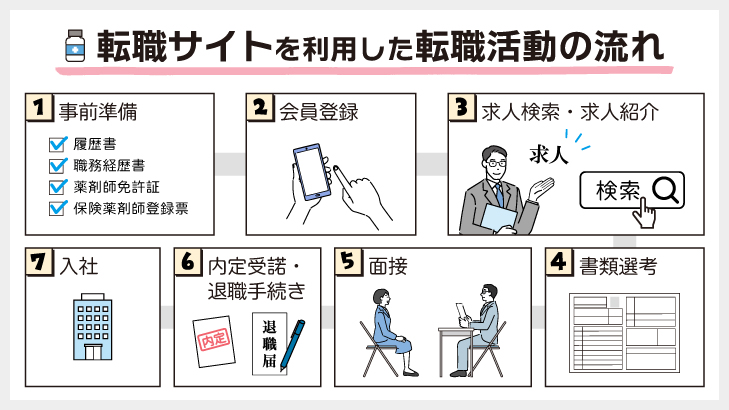 転職サイトを利用した転職活動の流れ

1 事前準備
履歴書
職務経歴書
薬剤師免許証
保険薬剤師登録票

2 会員登録

3 求人検索・求人紹介
求人
検索

4 書類選考

5 面接

6 内定受諾・退職手続き
内定
退職届

7 入社