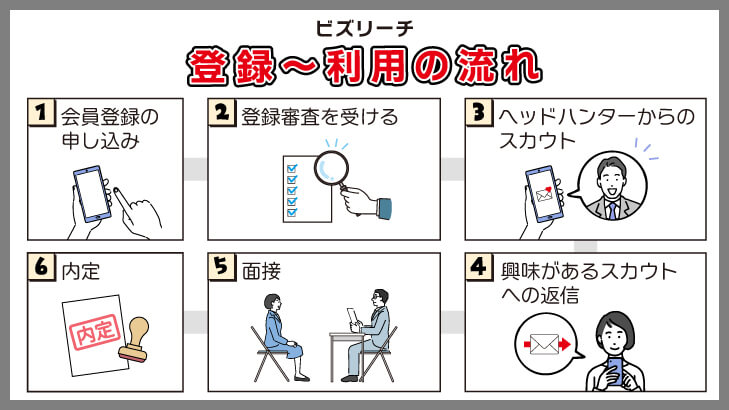 ビズリーチ
登録～利用の流れ

1 会員登録の申し込み

2 登録審査を受ける

3 ヘッドハンターからのスカウト

4 興味があるスカウトへの返信

5 面接

6 内定

内定